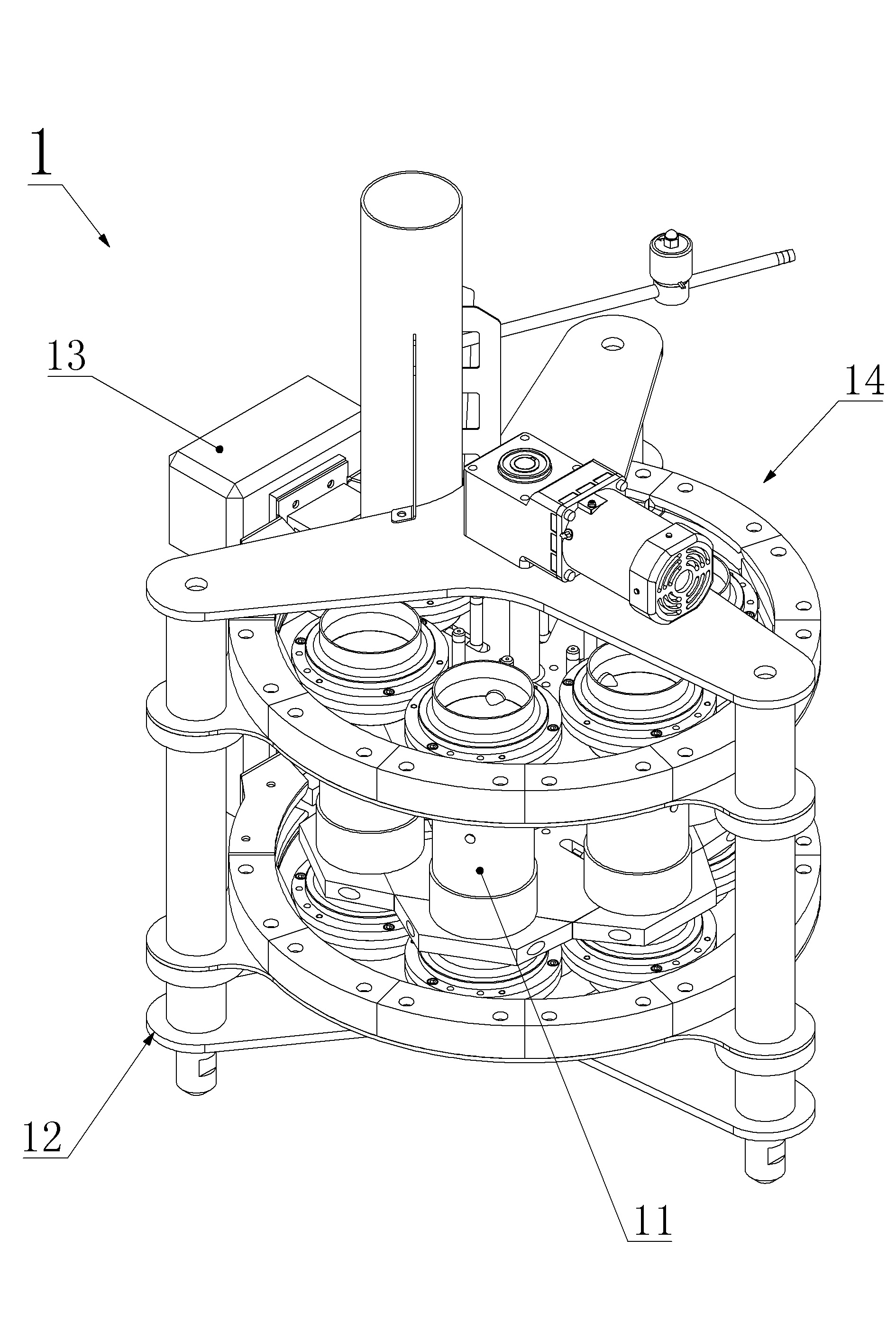 1

13

14

12

11