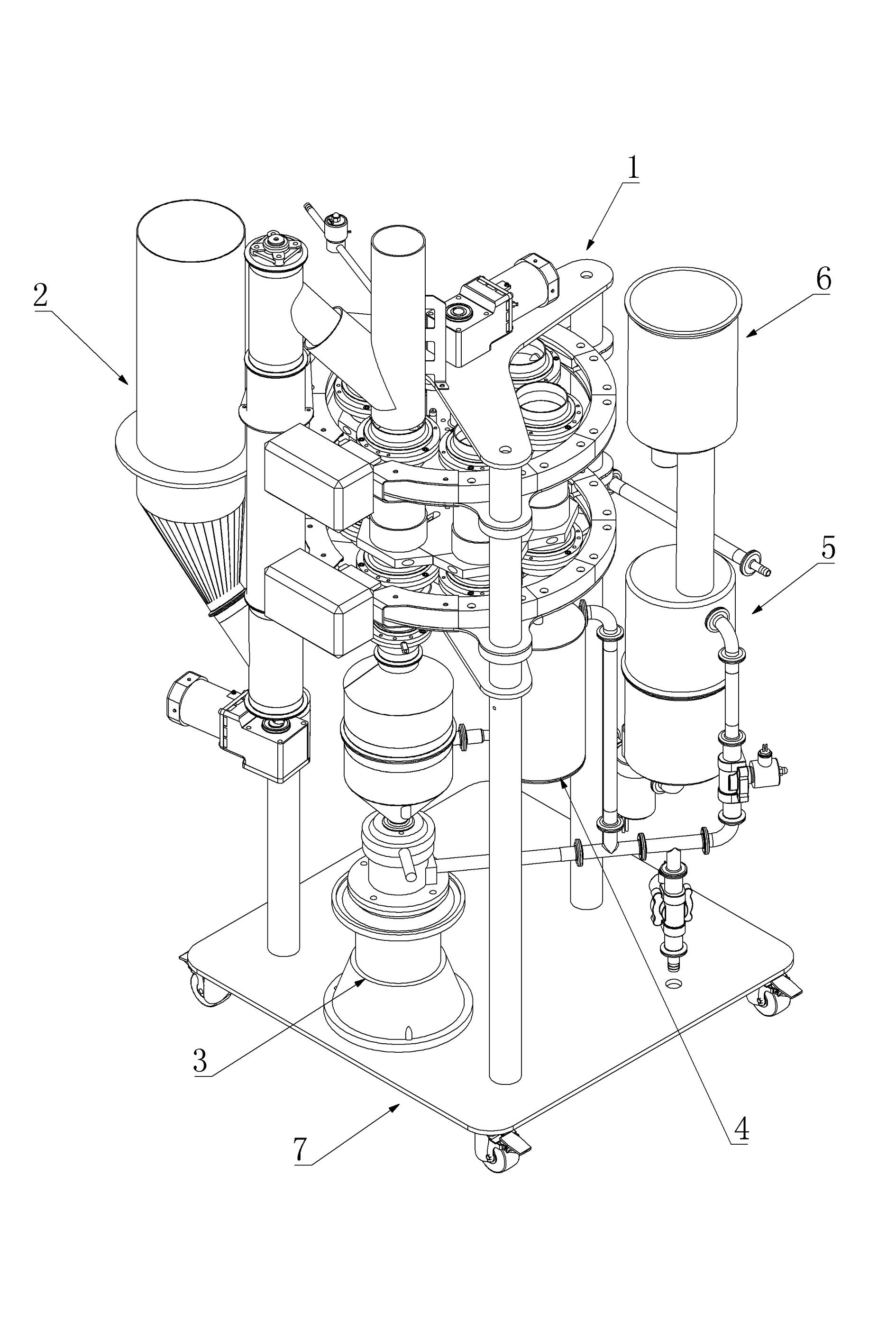 1

2

6

5

3

4

7